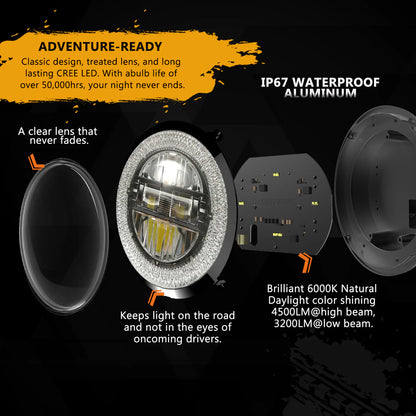 ADVENTURE-READY

Classic design, treated lens, and long lasting CREE LED. With abulb life of over 50,000hrs, your night never ends.

IP67 WATERPROOF ALUMINUM

A clear lens that never fades.

Keeps light on the road and not in the eyes of oncoming drivers.

Brilliant 6000K Natural Daylight color shining 4500LM@high beam, 3200LM@low beam.