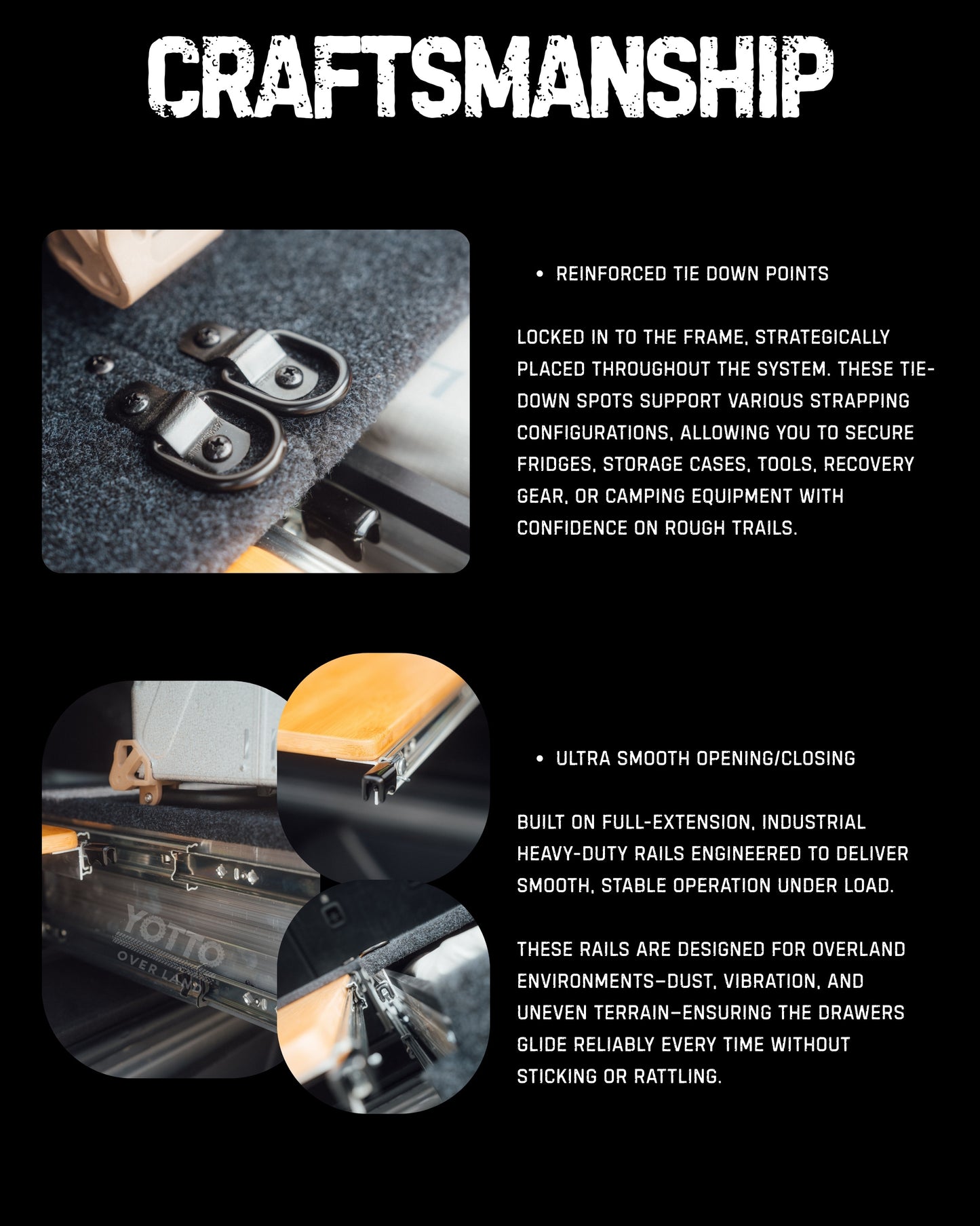 CRAFTSMANSHIP

• REINFORCED TIE DOWN POINTS

LOCKED IN TO THE FRAME, STRATEGICALLY PLACED THROUGHOUT THE SYSTEM. THESE TIE-DOWN SPOTS SUPPORT VARIOUS STRAPPING CONFIGURATIONS, ALLOWING YOU TO SECURE FRIDGES, STORAGE CASES, TOOLS, RECOVERY GEAR, OR CAMPING EQUIPMENT WITH CONFIDENCE ON ROUGH TRAILS.

YOTTO OVERLAND

• ULTRA SMOOTH OPENING/CLOSING

BUILT ON FULL-EXTENSION, INDUSTRIAL HEAVY-DUTY RAILS ENGINEERED TO DELIVER SMOOTH, STABLE OPERATION UNDER LOAD.

THESE RAILS ARE DESIGNED FOR OVERLAND ENVIRONMENTS—DUST, VIBRATION, AND UNEVEN TERRAIN—ENSURING THE DRAWERS GLIDE RELIABLY EVERY TIME WITHOUT STICKING OR RATTLING.