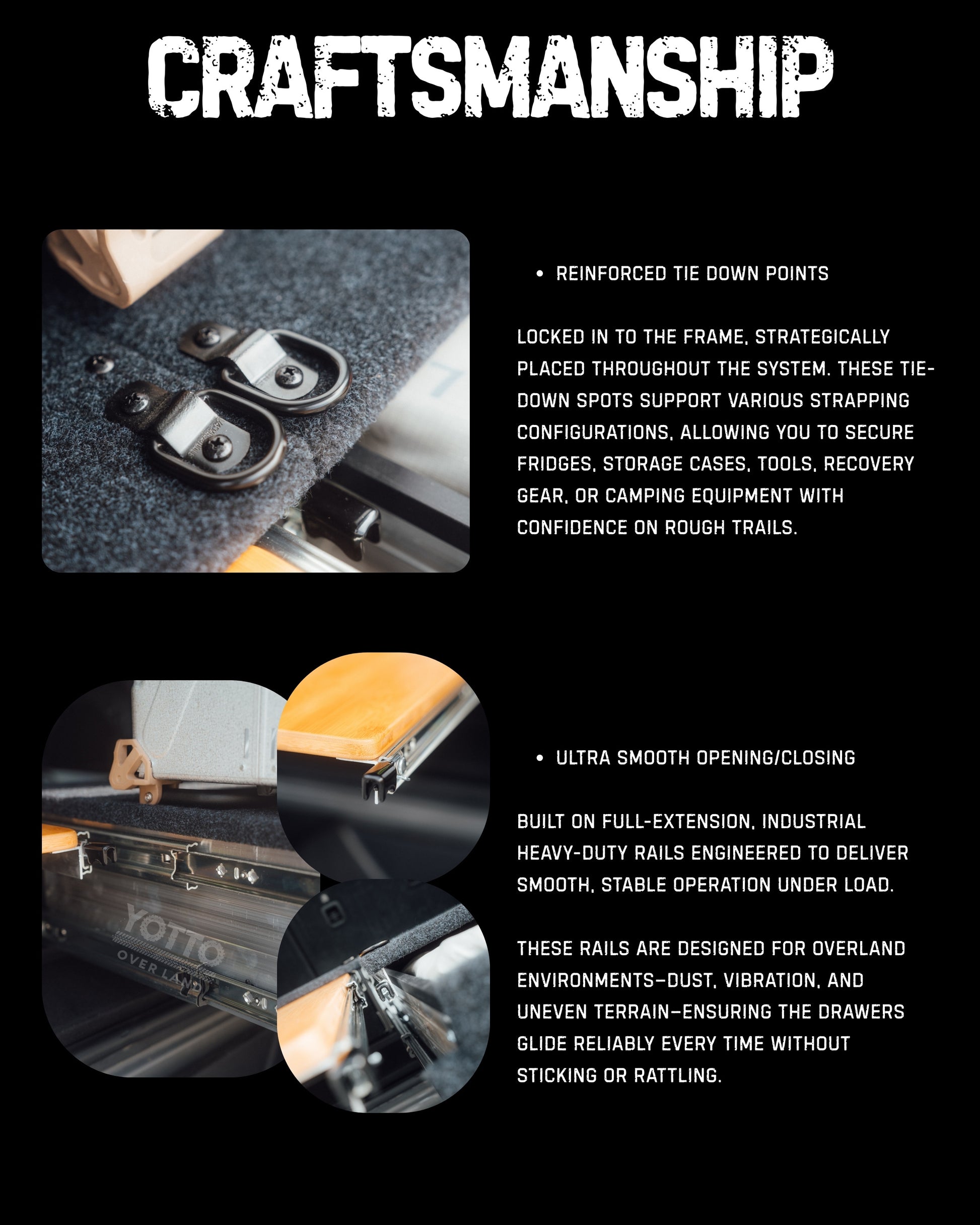 CRAFTSMANSHIP

• REINFORCED TIE DOWN POINTS

LOCKED IN TO THE FRAME, STRATEGICALLY PLACED THROUGHOUT THE SYSTEM. THESE TIE-DOWN SPOTS SUPPORT VARIOUS STRAPPING CONFIGURATIONS, ALLOWING YOU TO SECURE FRIDGES, STORAGE CASES, TOOLS, RECOVERY GEAR, OR CAMPING EQUIPMENT WITH CONFIDENCE ON ROUGH TRAILS.

YOTTO
OVER LAND

• ULTRA SMOOTH OPENING/CLOSING

BUILT ON FULL-EXTENSION, INDUSTRIAL HEAVY-DUTY RAILS ENGINEERED TO DELIVER SMOOTH, STABLE OPERATION UNDER LOAD.

THESE RAILS ARE DESIGNED FOR OVERLAND ENVIRONMENTS—DUST, VIBRATION, AND UNEVEN TERRAIN—ENSURING THE DRAWERS GLIDE RELIABLY EVERY TIME WITHOUT STICKING OR RATTLING.