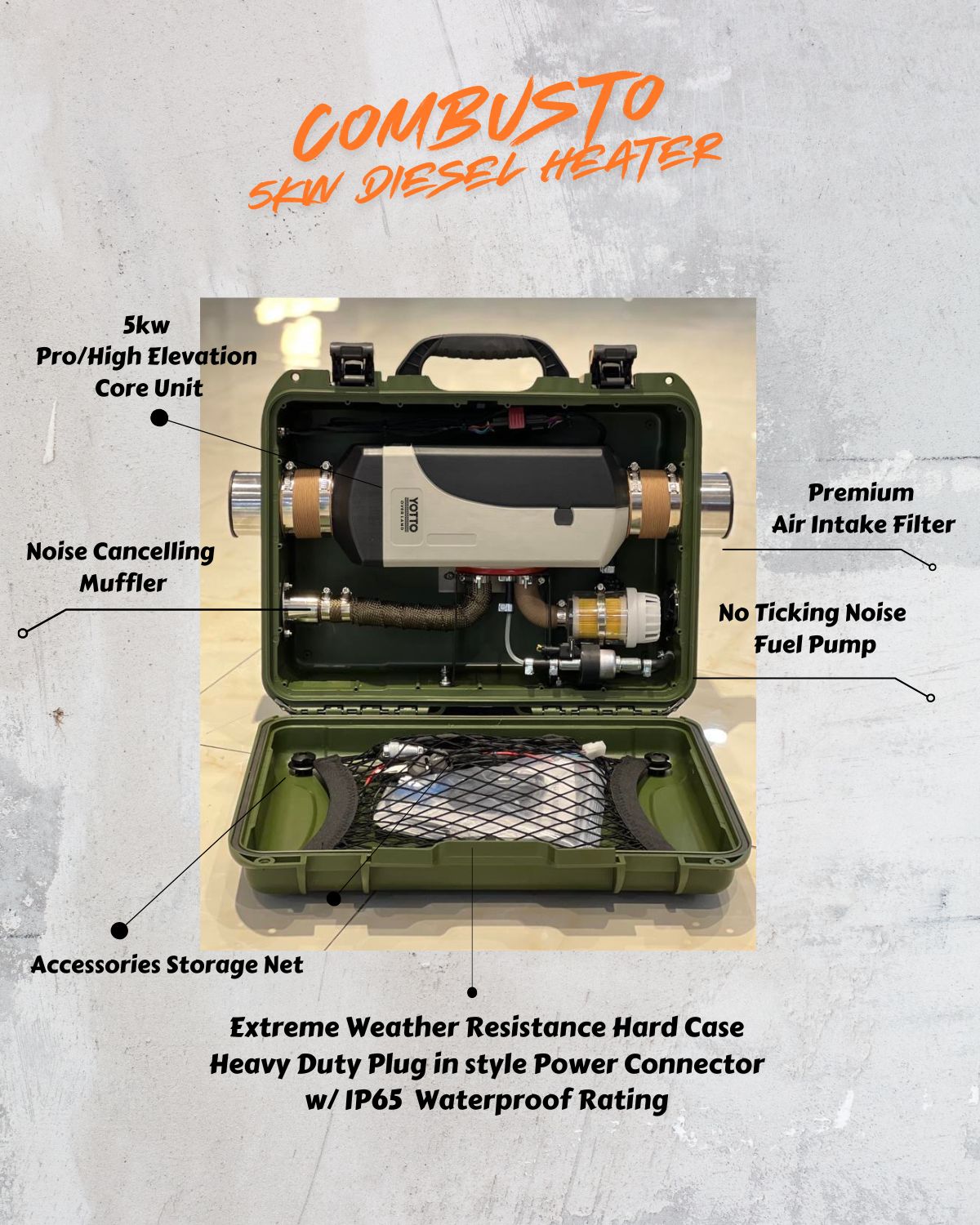 COMBUSTO
5KW DIESEL HEATER

5kw
Pro/High Elevation
Core Unit

YOTTO
OVERLAND

Premium
Air Intake Filter

Noise Cancelling
Muffler

No Ticking Noise
Fuel Pump

Accessories Storage Net

Extreme Weather Resistance Hard Case
Heavy Duty Plug in style Power Connector
w/ IP65 Waterproof Rating